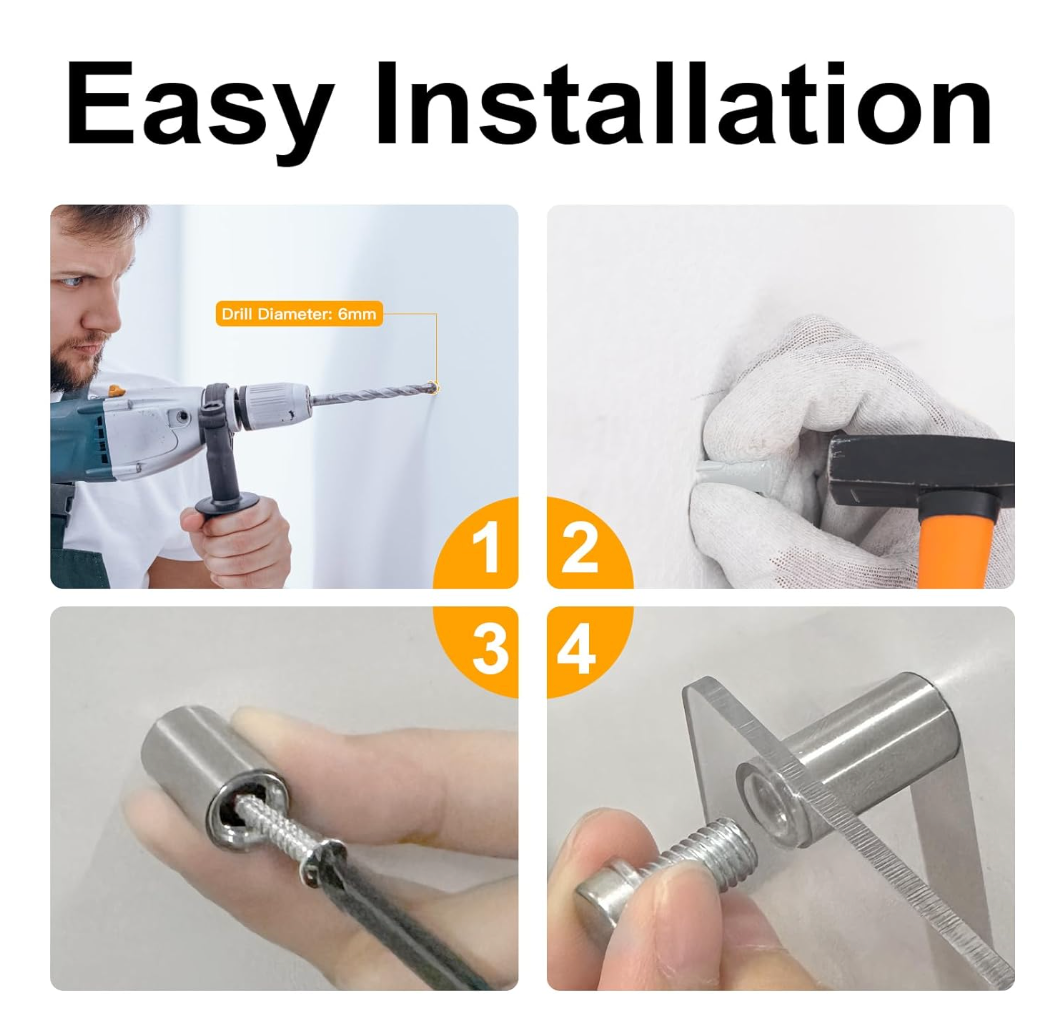 Easy Installation

Drill Diameter: 6mm

1

2

3

4